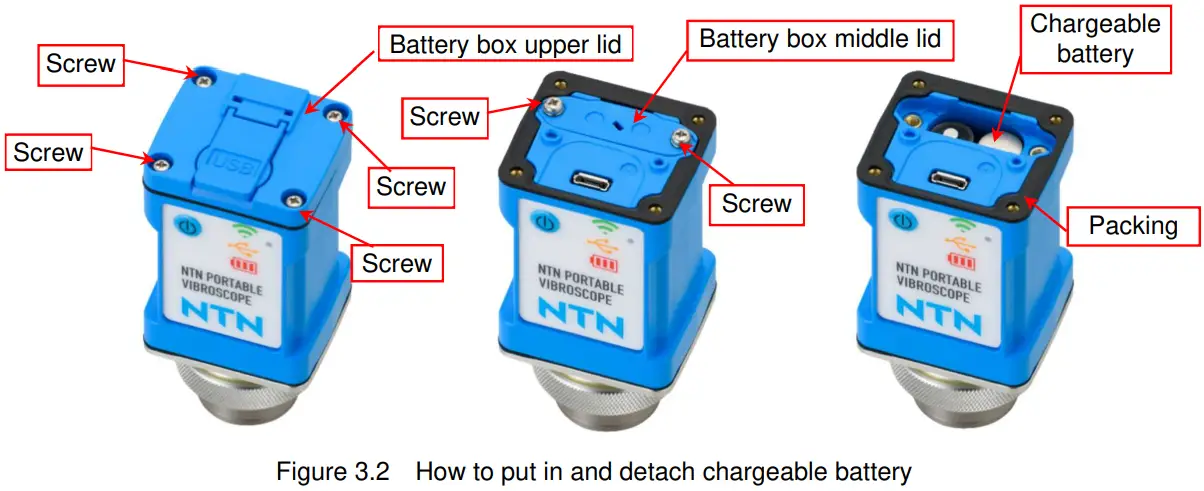 Screw

Battery box upper lid

Screw

Screw

Screw

USB

NTN PORTABLE VIBROSCOPE

NTN

Battery box middle lid

Screw

Screw

NTN PORTABLE VIBROSCOPE

NTN

Chargeable battery

Packing

NTN PORTABLE VIBROSCOPE

NTN

Figure 3.2 How to put in and detach chargeable battery