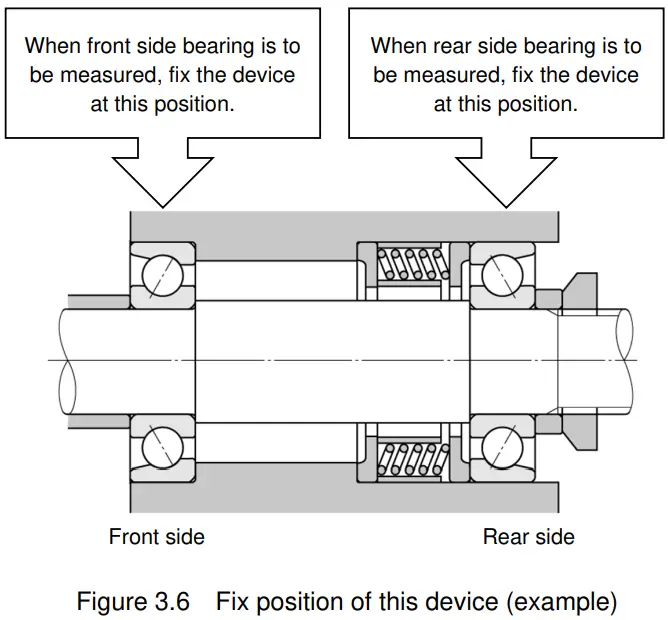 When front side bearing is to be measured, fix the device at this position.

When rear side bearing is to be measured, fix the device at this position.

Front side

Rear side

Figure 3.6 Fix position of this device (example)