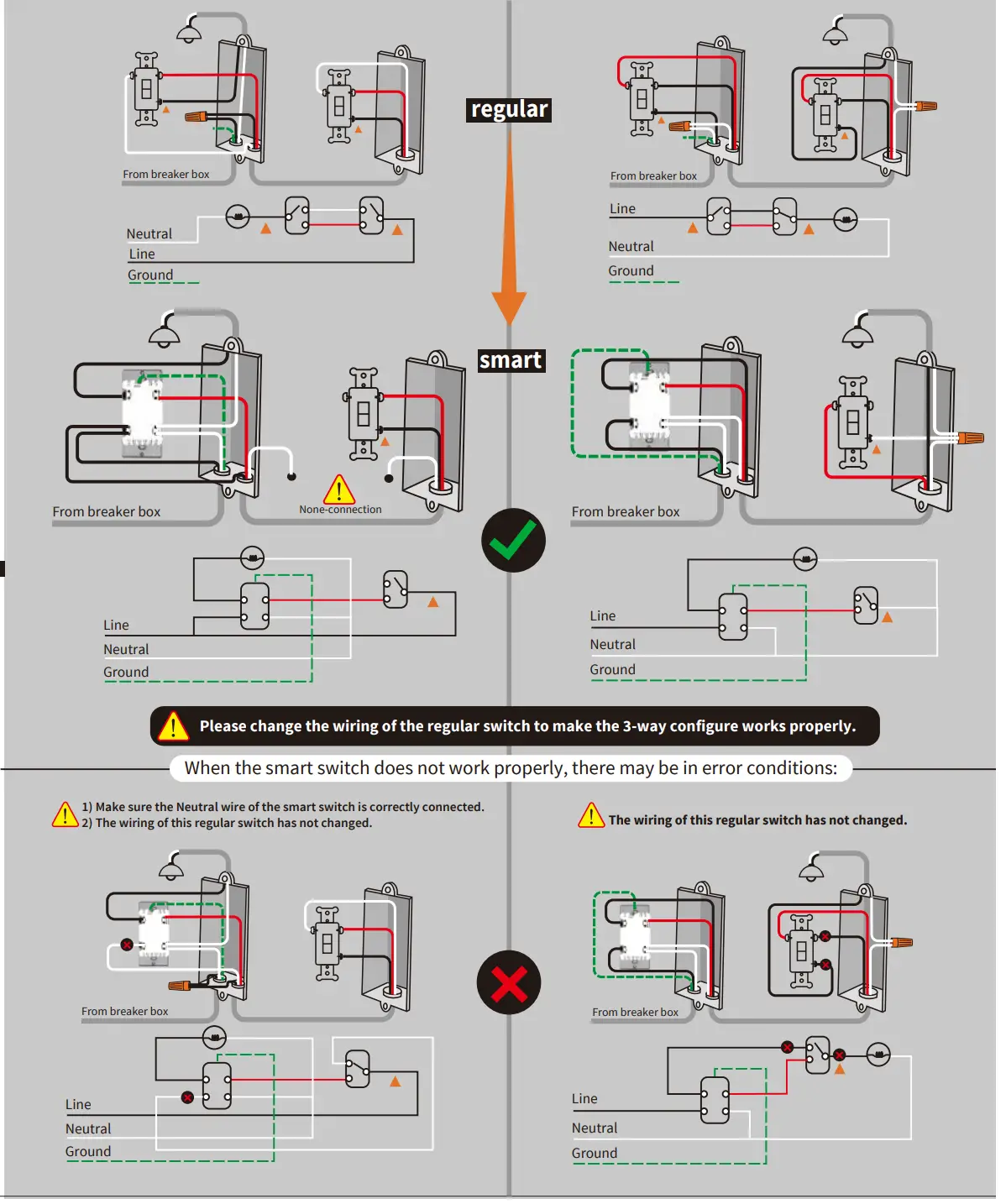 From breaker box

Neutral
Line
Ground

regular

From breaker box

Line
Neutral
Ground

smart

From breaker box

None-connection

Line
Neutral
Ground

From breaker box

Line
Neutral
Ground

Please change the wiring of the regular switch to make the 3-way configure works properly.

When the smart switch does not work properly, there may be in error conditions:

1) Make sure the Neutral wire of the smart switch is correctly connected.
2) The wiring of this regular switch has not changed.

From breaker box

Line
Neutral
Ground

The wiring of this regular switch has not changed.

From breaker box

Line
Neutral
Ground