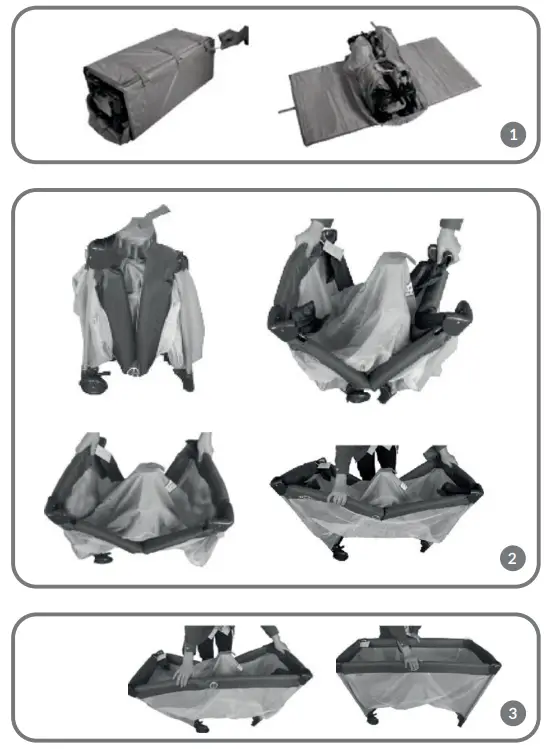 1

2

3