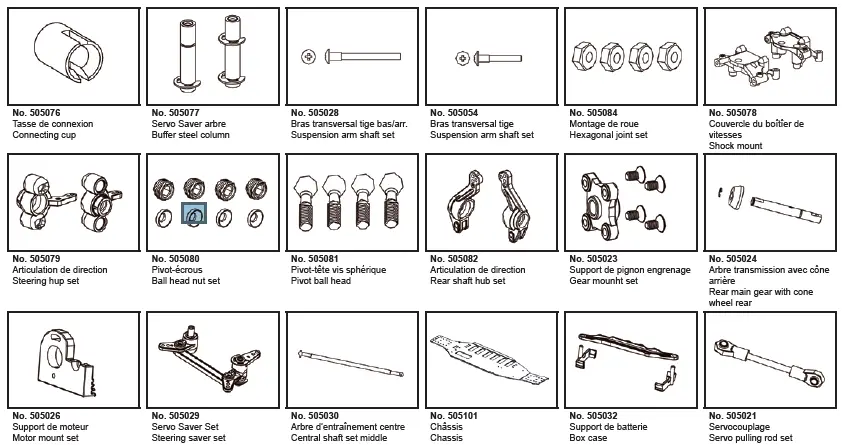 No. 505076
Tasse de connexion
Connecting cup

No. 505077
Servo Saver arbre
Buffer steel column

No. 505028
Bras transversal tige bas/arr.
Suspension arm shaft set

No. 505054
Bras transversal tige
Suspension arm shaft set

No. 505084
Montage de roue
Hexagonal joint set

No. 505078
Couvercle du boîtier de vitesses
Shock mount

No. 505079
Articulation de direction
Steering hup set

No. 505080
Pivot-écrous
Ball head nut set

No. 505081
Pivot-tête vis sphérique
Pivot ball head

No. 505082
Articulation de direction
Rear shaft hub set

No. 505023
Support de pignon engrenage
Gear mounht set

No. 505024
Arbre transmission avec cône arrière
Rear main gear with cone wheel rear

No. 505026
Support de moteur
Motor mount set

No. 505029
Servo Saver Set
Steering saver set

No. 505030
Arbre d'entraînement centre
Central shaft set middle

No. 505101
Châssis
Chassis

No. 505032
Support de batterie
Box case

No. 505021
Servocouplage
Servo pulling rod set