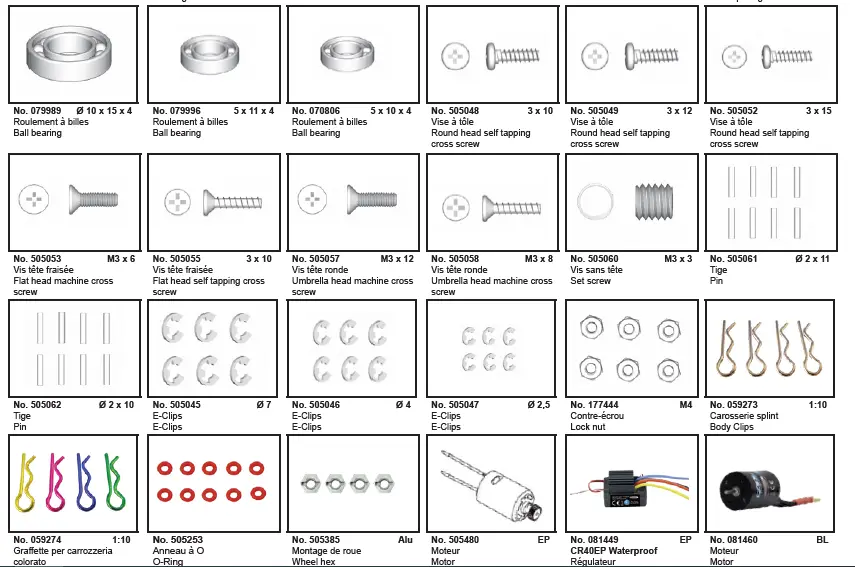 No. 079989 Ø 10 x 15 x 4
Roulement à billes
Ball bearing

No. 079996 5 x 11 x 4
Roulement à billes
Ball bearing

No. 070806 5 x 10 x 4
Roulement à billes
Ball bearing

No. 505048 3 x 10
Vise à tôle
Round head self tapping cross screw

No. 505049 3 x 12
Vise à tôle
Round head self tapping cross screw

No. 505052 3 x 15
Vise à tôle
Round head self tapping cross screw

No. 505053 M3 x 6
Vis tête fraisée
Flat head machine cross screw

No. 505055 3 x 10
Vis tête fraisée
Flat head self tapping cross screw

No. 505057 M3 x 12
Vis tête ronde
Umbrella head machine cross screw

No. 505058 M3 x 8
Vis tête ronde
Umbrella head machine cross screw

No. 505060 M3 x 3
Vis sans tête
Set screw

No. 505061 Ø 2 x 11
Tige
Pin

No. 505062 Ø 2 x 10
Tige
Pin

No. 505045 Ø 7
E-Clips
E-Clips

No. 505046 Ø 4
E-Clips
E-Clips

No. 505047 Ø 2,5
E-Clips
E-Clips

No. 177444 M4
Contre-écrou
Lock nut

No. 059273 1:10
Carosserie splint
Body Clips

No. 059274 1:10
Graffette per carrozzeria colorato

No. 505253
Anneau à O
O-Ring

No. 505385 Alu
Montage de roue
Wheel hex

No. 505480 EP
Moteur
Motor

No. 081449 EP
CR40EP Waterproof
Régulateur

No. 081460 BL
Moteur
Motor