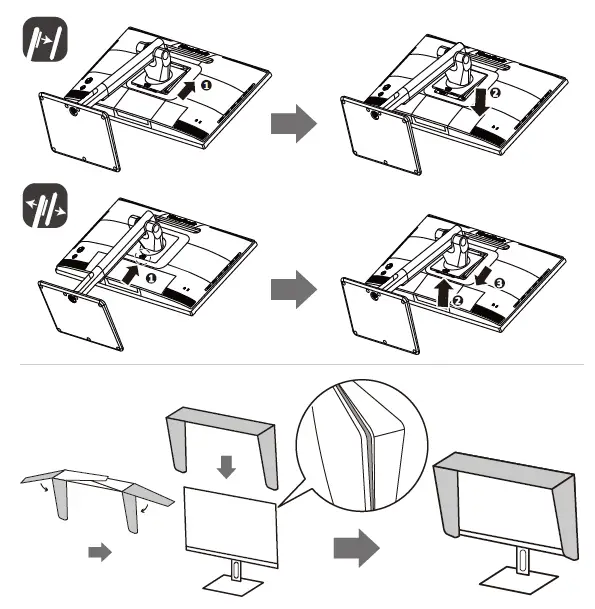 ❶
❷
❶
❷
❸