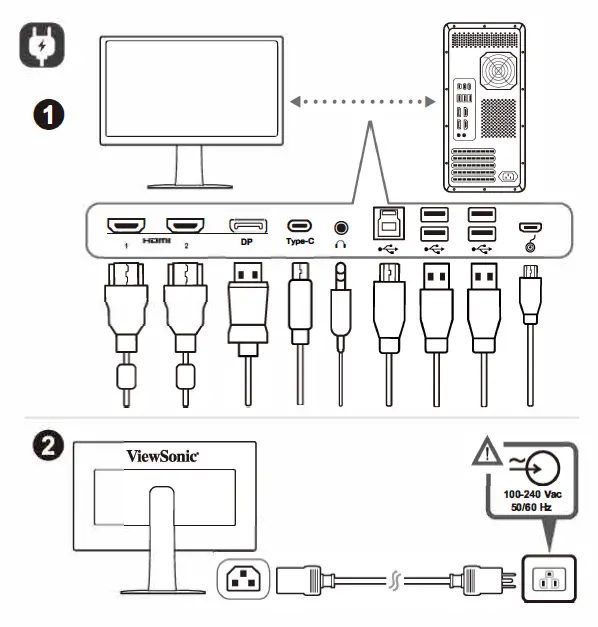 1

1 HDMI 2

DP

Type-C

2

ViewSonic

100-240 Vac
50/60 Hz