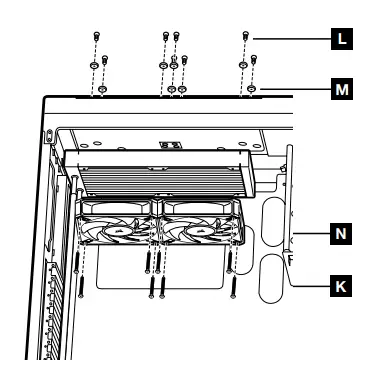 L
M
N
K