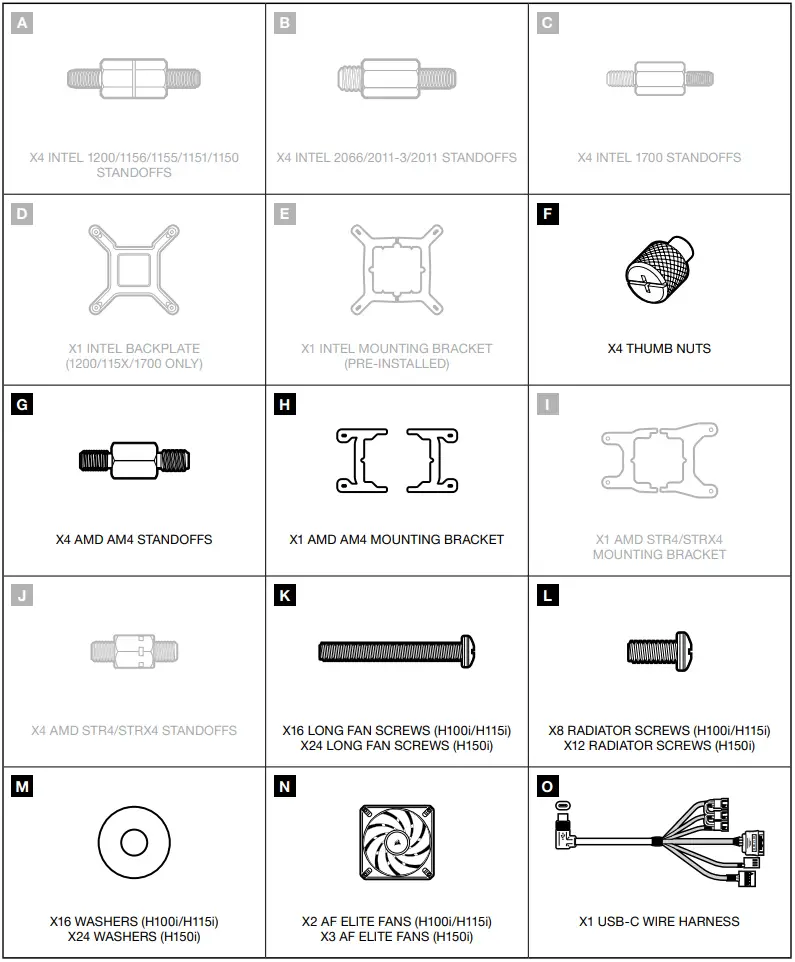 A

X4 INTEL 1200/1156/1155/1151/1150 STANDOFFS

B

X4 INTEL 2066/2011-3/2011 STANDOFFS

C

X4 INTEL 1700 STANDOFFS

D

X1 INTEL BACKPLATE (1200/115X/1700 ONLY)

E

X1 INTEL MOUNTING BRACKET (PRE-INSTALLED)

F

X4 THUMB NUTS

G

X4 AMD AM4 STANDOFFS

H

X1 AMD AM4 MOUNTING BRACKET

I

X1 AMD STR4/STRX4 MOUNTING BRACKET

J

X4 AMD STR4/STRX4 STANDOFFS

K

X16 LONG FAN SCREWS (H100i/H115i)
X24 LONG FAN SCREWS (H150i)

L

X8 RADIATOR SCREWS (H100i/H115i)
X12 RADIATOR SCREWS (H150i)

M

X16 WASHERS (H100i/H115i)
X24 WASHERS (H150i)

N

X2 AF ELITE FANS (H100i/H115i)
X3 AF ELITE FANS (H150i)

O

X1 USB-C WIRE HARNESS