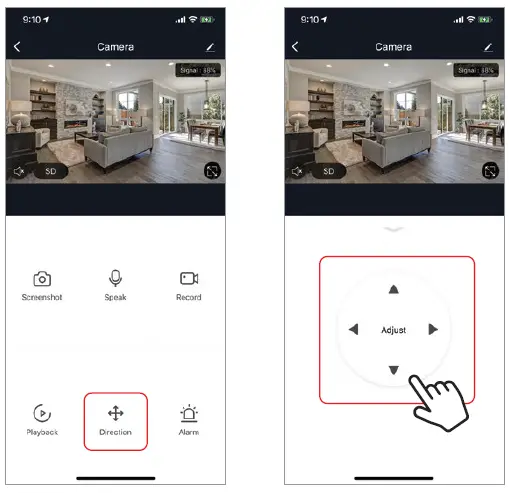 9:10

Camera

Signal : 88%

SD

Screenshot

Speak

Record

Playback

Direction

Alarm

9:10

Camera

Signal : 88%

SD

Adjust