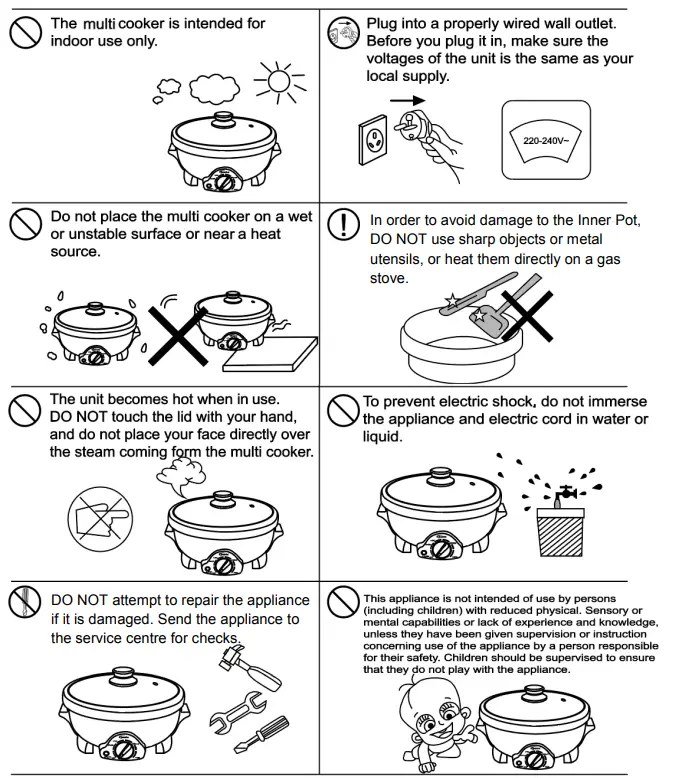 The multi cooker is intended for indoor use only.

Plug into a properly wired wall outlet. Before you plug it in, make sure the voltages of the unit is the same as your local supply.

220-240V~

Do not place the multi cooker on a wet or unstable surface or near a heat source.

In order to avoid damage to the Inner Pot, DO NOT use sharp objects or metal utensils, or heat them directly on a gas stove.

The unit becomes hot when in use. DO NOT touch the lid with your hand, and do not place your face directly over the steam coming form the multi cooker.

To prevent electric shock, do not immerse the appliance and electric cord in water or liquid.

DO NOT attempt to repair the appliance if it is damaged. Send the appliance to the service centre for checks.

This appliance is not intended of use by persons (including children) with reduced physical. Sensory or mental capabilities or lack of experience and knowledge, unless they have been given supervision or instruction concerning use of the appliance by a person responsible for their safety. Children should be supervised to ensure that they do not play with the appliance.