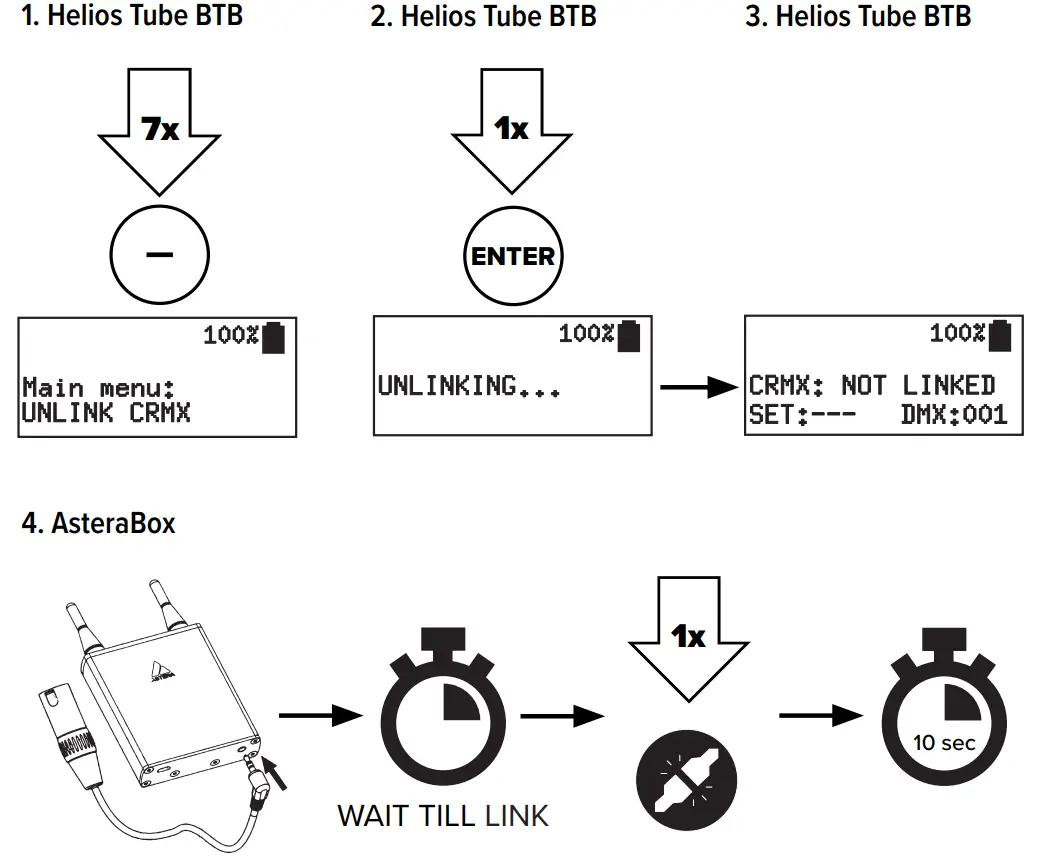 1. Helios Tube BTB

7x

—

100%

Main menu:
UNLINK CRMX

2. Helios Tube BTB

1x

ENTER

100%

UNLINKING...

3. Helios Tube BTB

100%

CRMX: NOT LINKED
SET:--- DMX:001

4. AsteraBox

ASTERA

WAIT TILL LINK

1x

10 sec