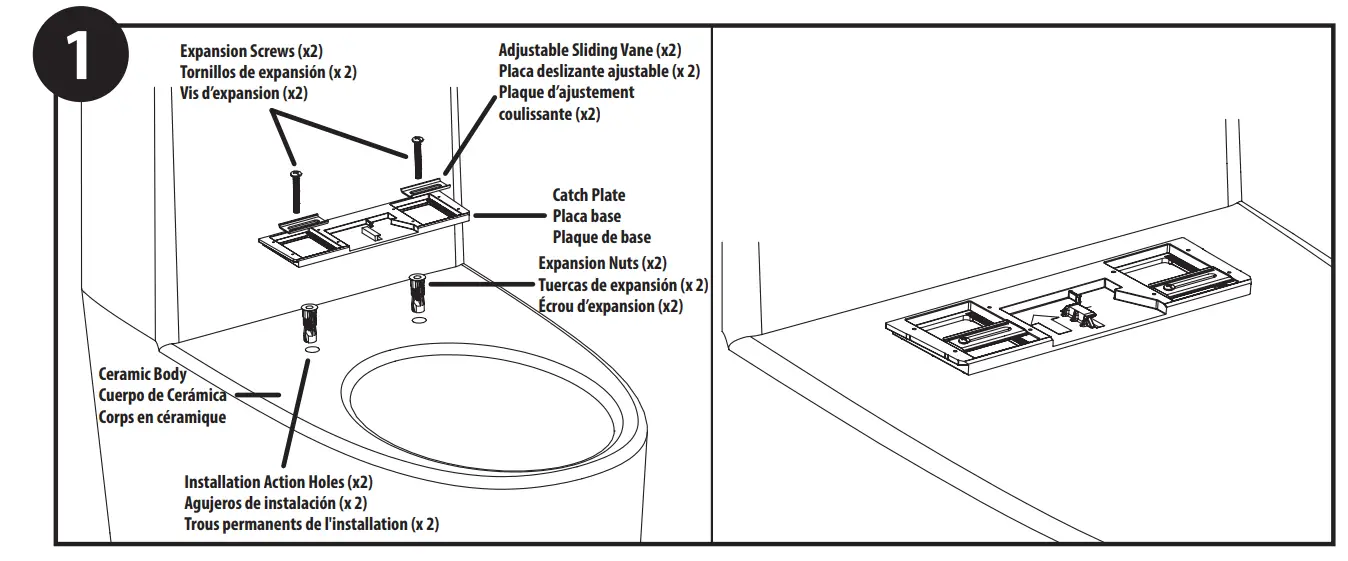 1

Expansion Screws (x2)
Tornillos de expansión (x 2)
Vis d'expansion (x2)

Adjustable Sliding Vane (x2)
Placa deslizante ajustable (x 2)
Plaque d'ajustement coulissante (x2)

Catch Plate
Placa base
Plaque de base

Expansion Nuts (x2)
Tuercas de expansión (x 2)
Écrou d'expansion (x2)

Ceramic Body
Cuerpo de Cerámica
Corps en céramique

Installation Action Holes (x2)
Agujeros de instalación (x 2)
Trous permanents de l'installation (x 2)