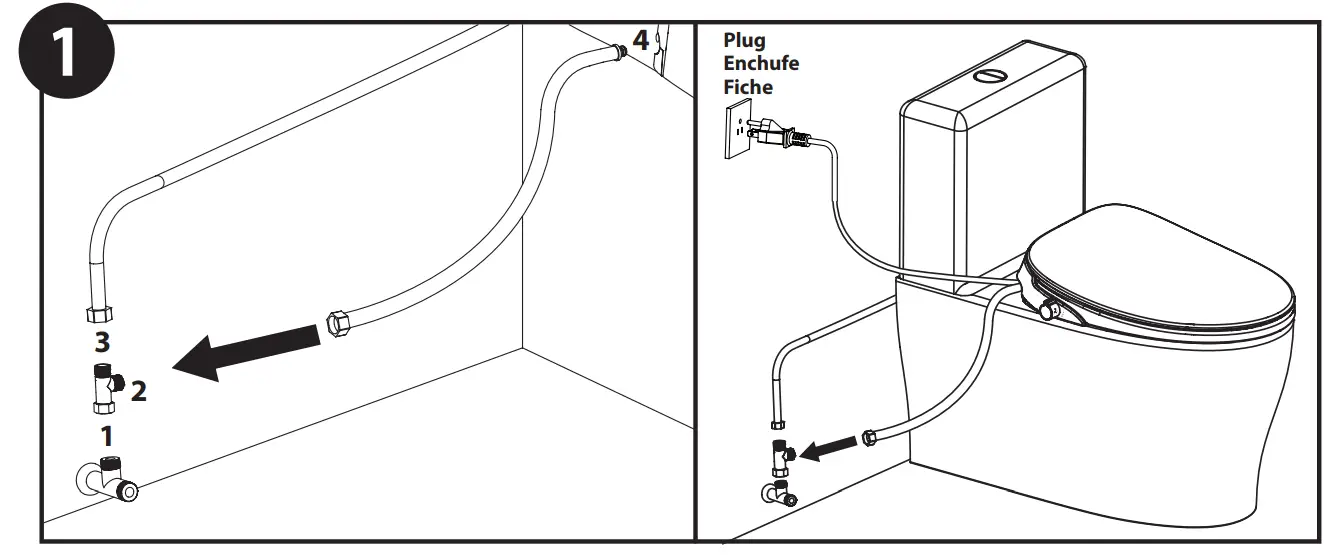 1

4

3

2

1

Plug
Enchufe
Fiche