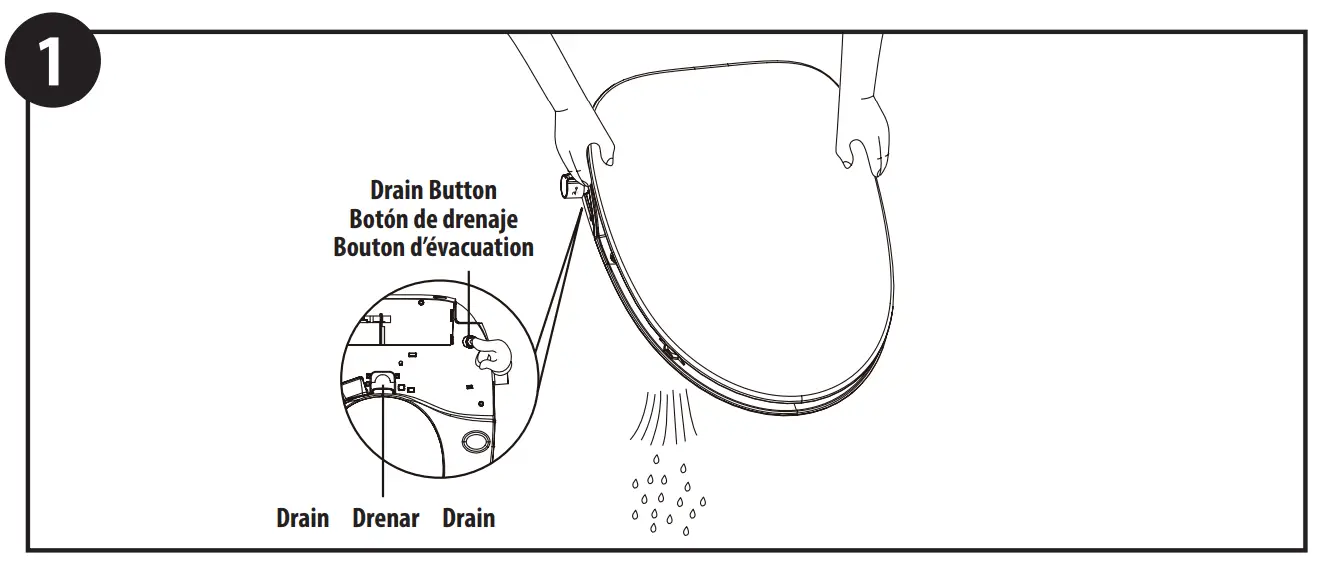 1

Drain Button
Botón de drenaje
Bouton d'évacuation

Drain Drenar Drain