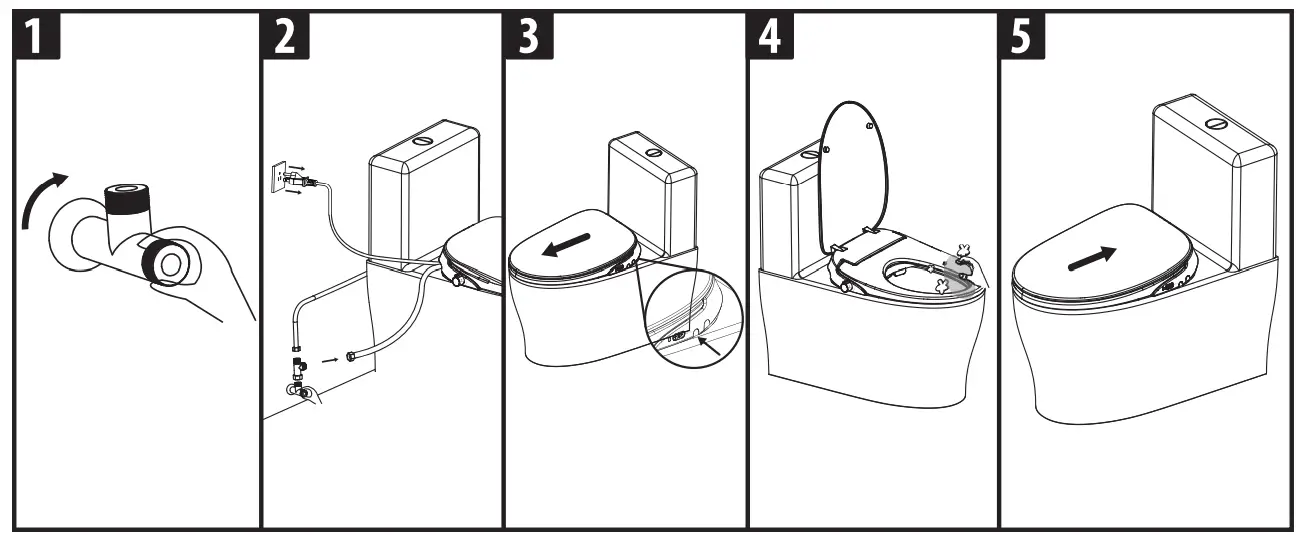 1

2

3

4

5