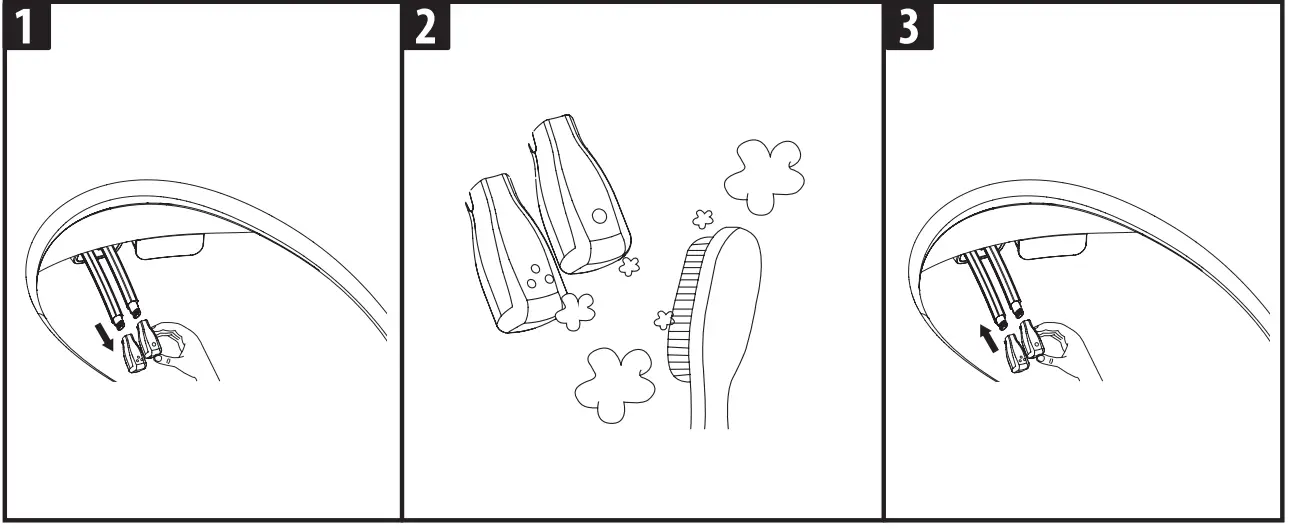 1

2

3