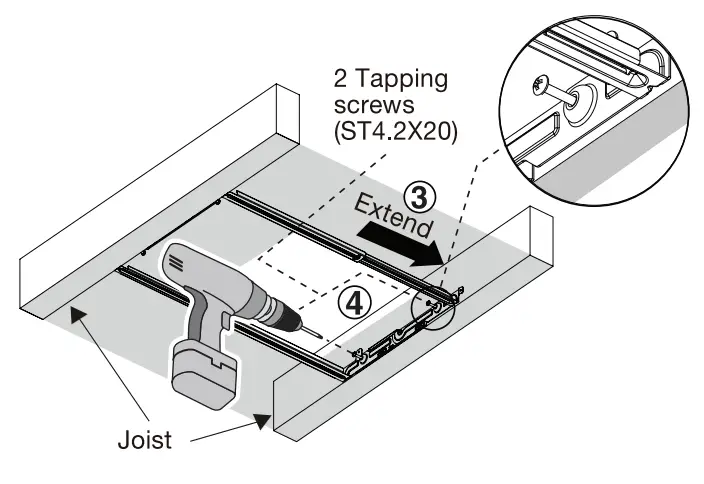 2 Tapping screws (ST4.2X20)

③
Extend

④

Joist