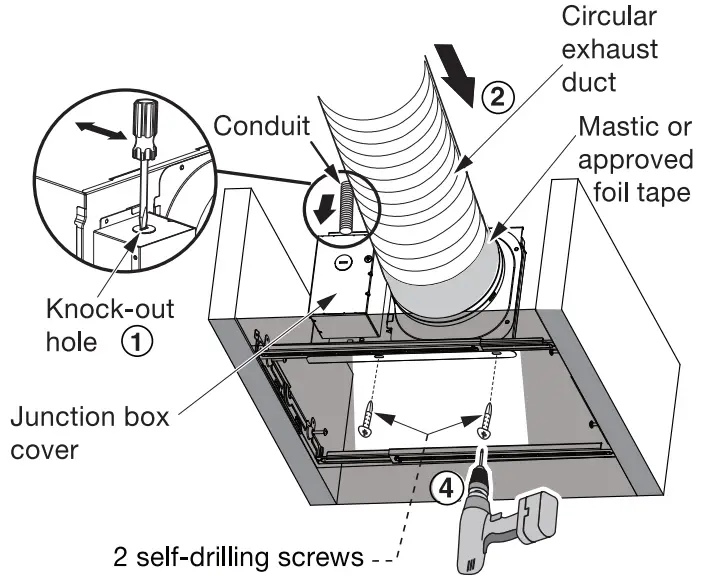 Circular exhaust duct

② 

Conduit

Mastic or approved foil tape

Knock-out hole ①

Junction box cover

④

2 self-drilling screws