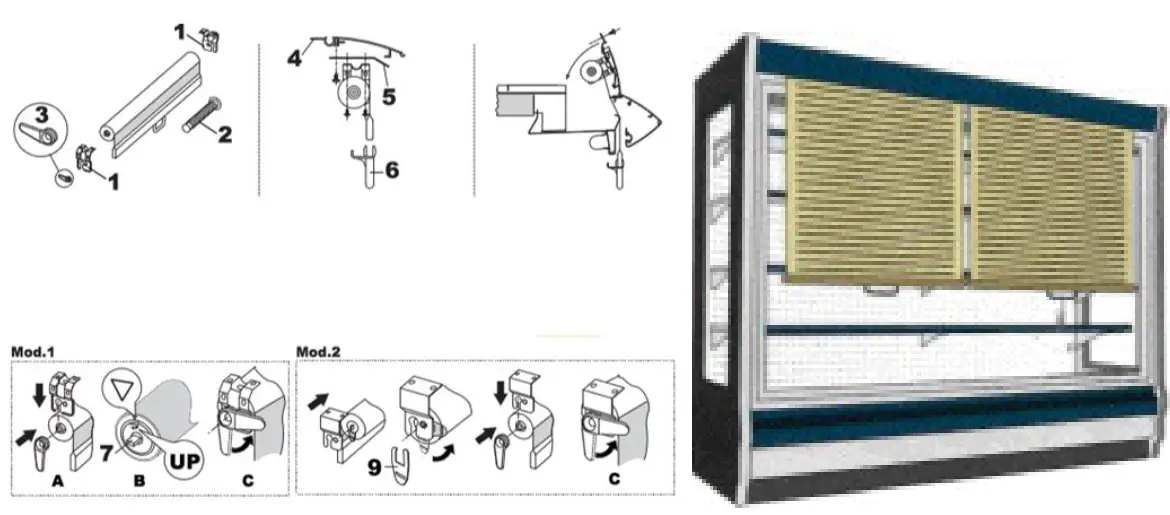 1
3
2
1
4
5
6
Mod.1
7
UP
A
B
C
Mod.2
9
C