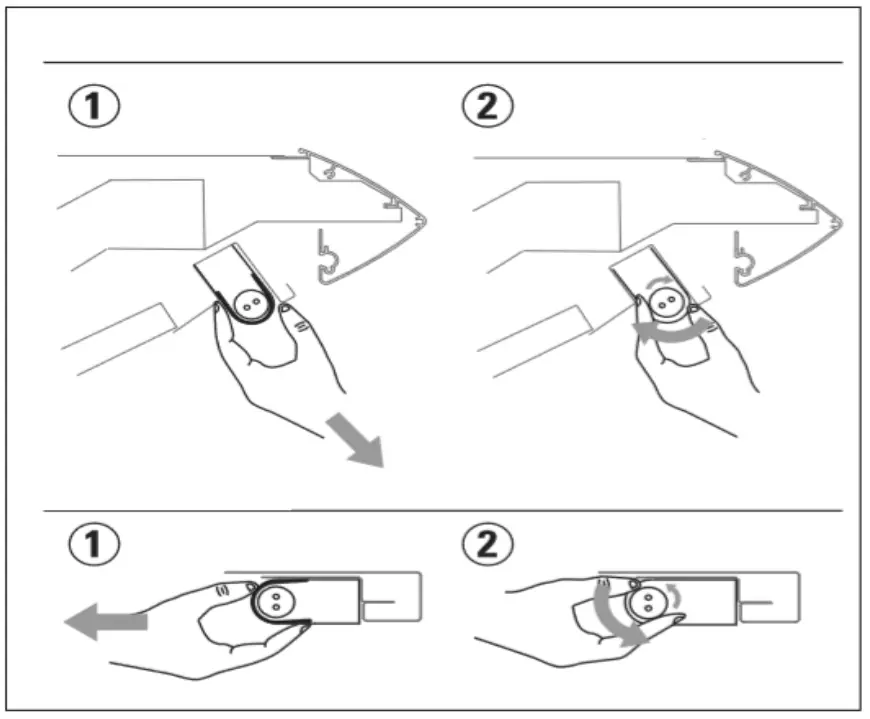 1

2

1

2