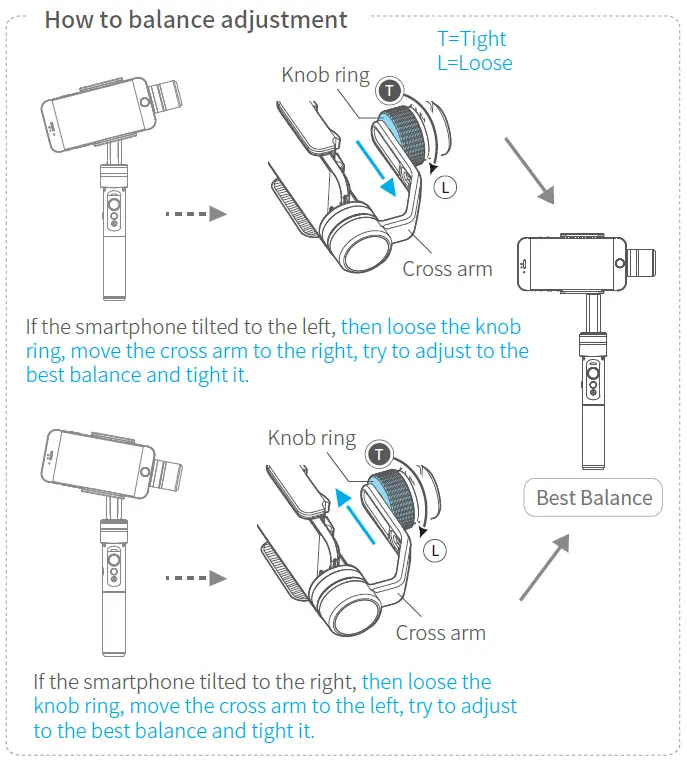 How to balance adjustment

T=Tight
L=Loose

Knob ring
T
L
Cross arm

If the smartphone tilted to the left, then loose the knob ring, move the cross arm to the right, try to adjust to the best balance and tight it.

Knob ring
T
L
Cross arm

Best Balance

If the smartphone tilted to the right, then loose the knob ring, move the cross arm to the left, try to adjust to the best balance and tight it.