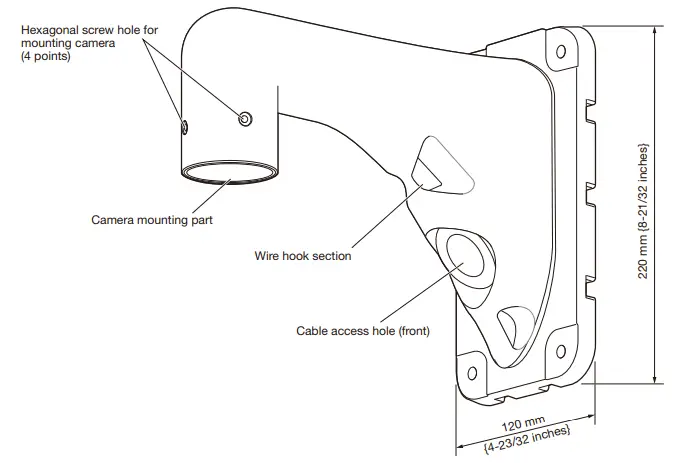 Hexagonal screw hole for mounting camera (4 points)

Camera mounting part

Wire hook section

Cable access hole (front)

220 mm {8-21/32 inches}

120 mm {4-23/32 inches}