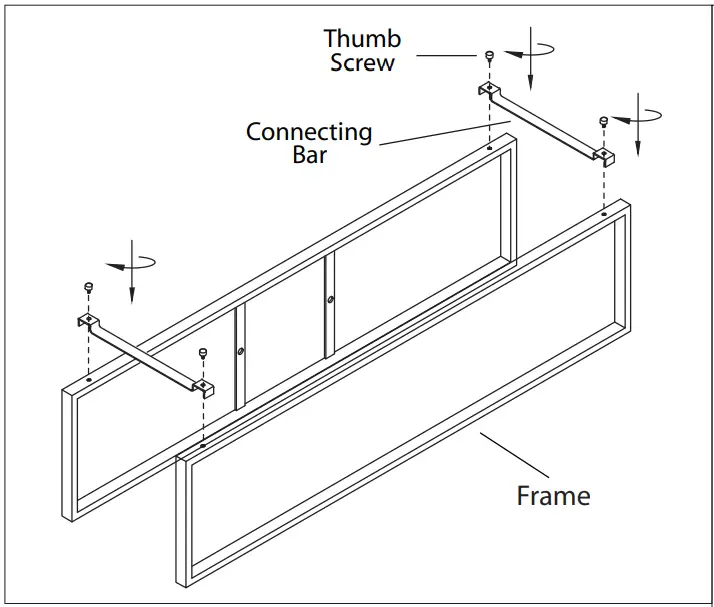 Thumb Screw

Connecting Bar

Frame