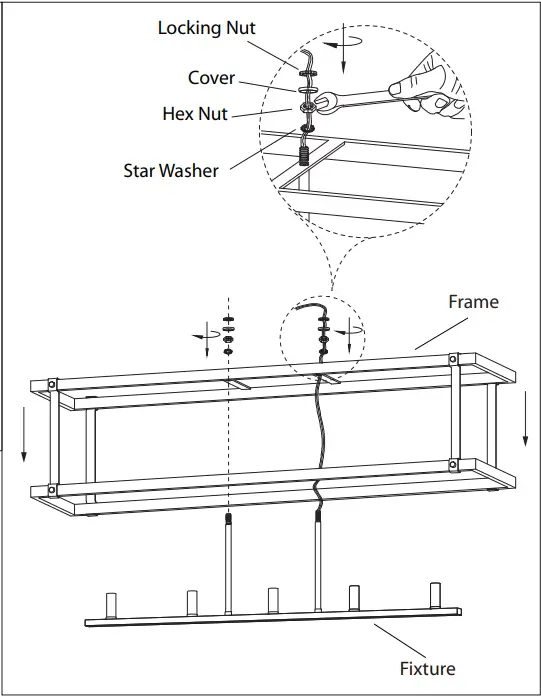 Locking Nut
Cover
Hex Nut
Star Washer
Frame
Fixture