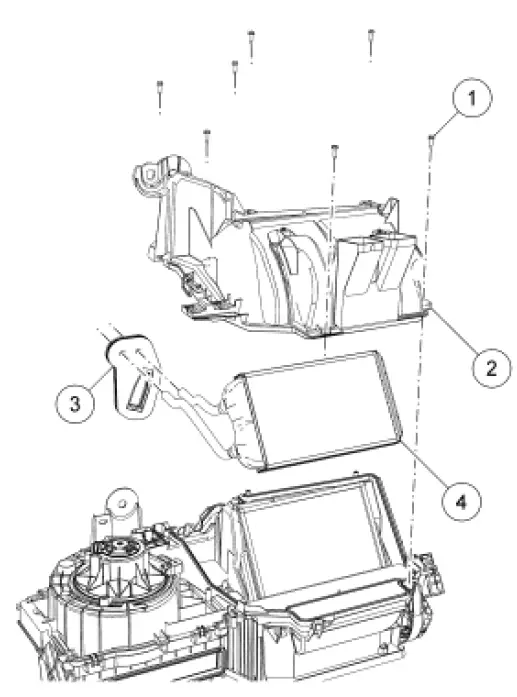 1
2
3
4