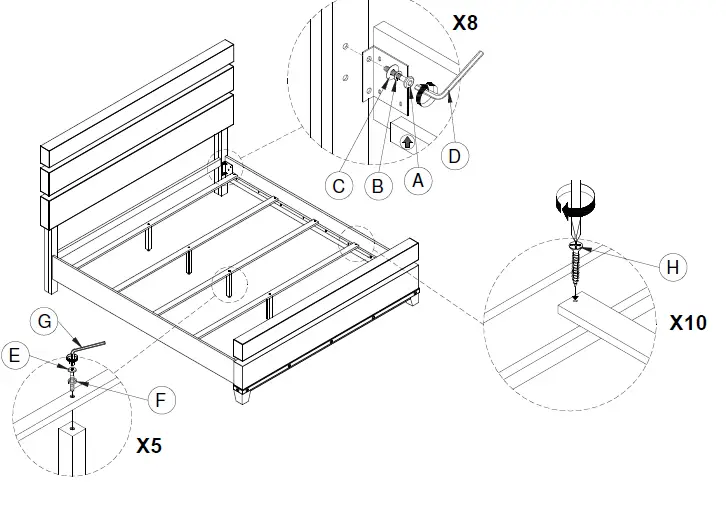 X8

C B A D

H

X10

G

E

F

X5