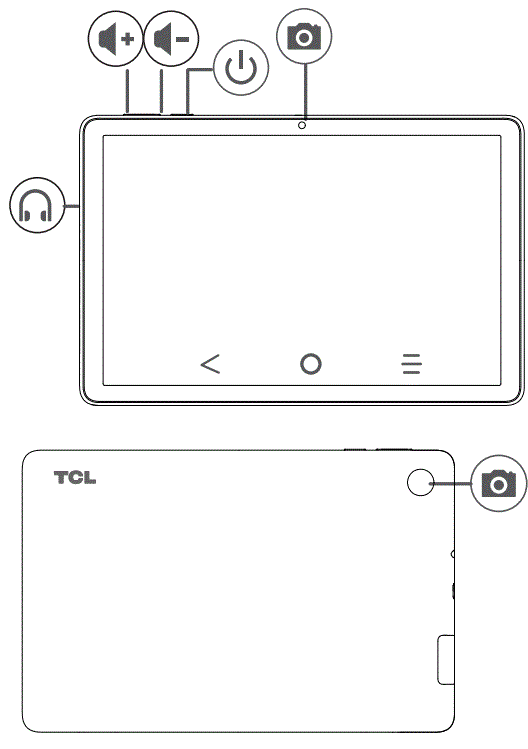 TCL