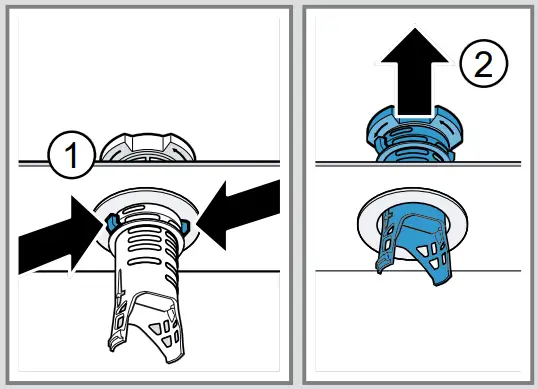 1

2