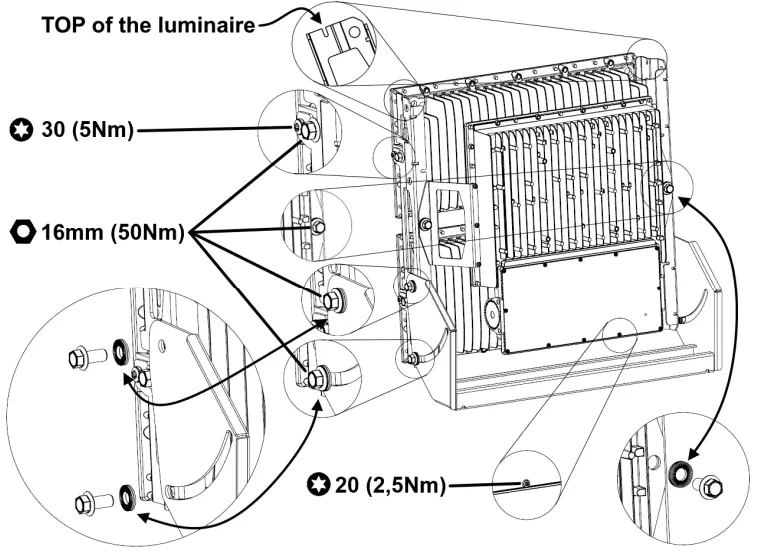 TOP of the luminaire

30 (5Nm)

16mm (50Nm)

20 (2,5Nm)