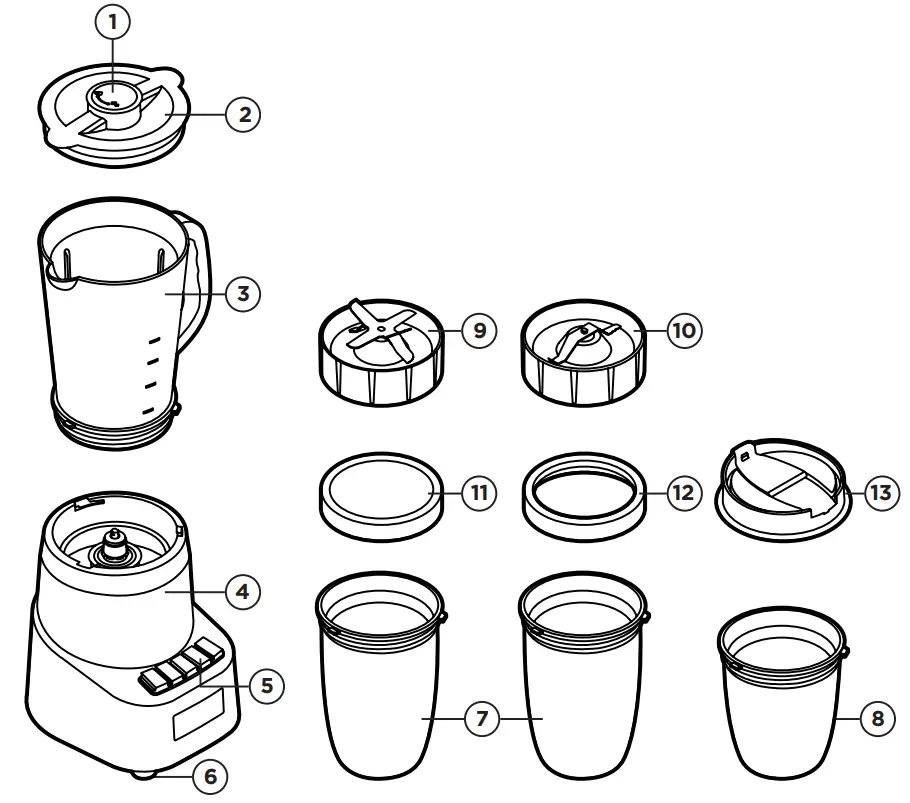 1
2
3
9
10
11
12
13
4
5
7
8
6