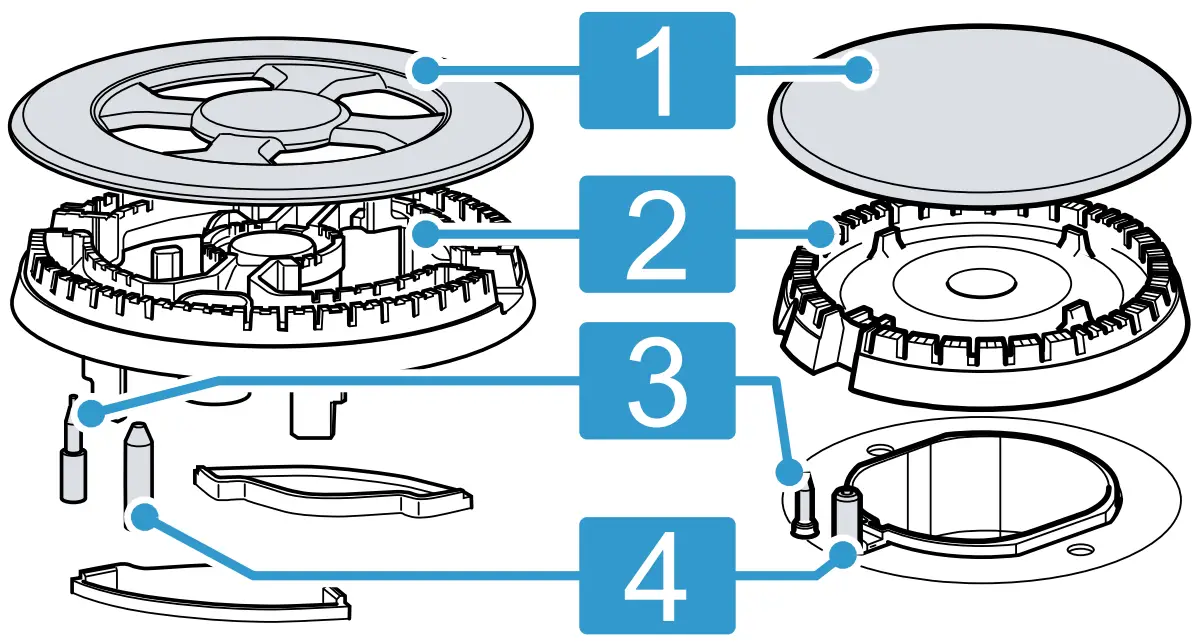 1
2
3
4