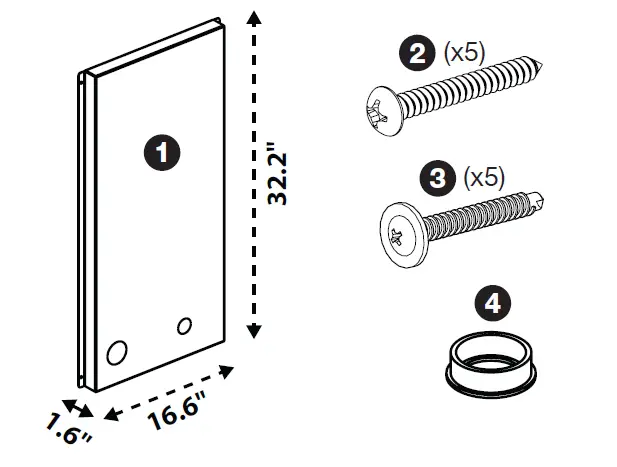 1

32.2"

1.6"

16.6"

2 (x5)

3 (x5)

4