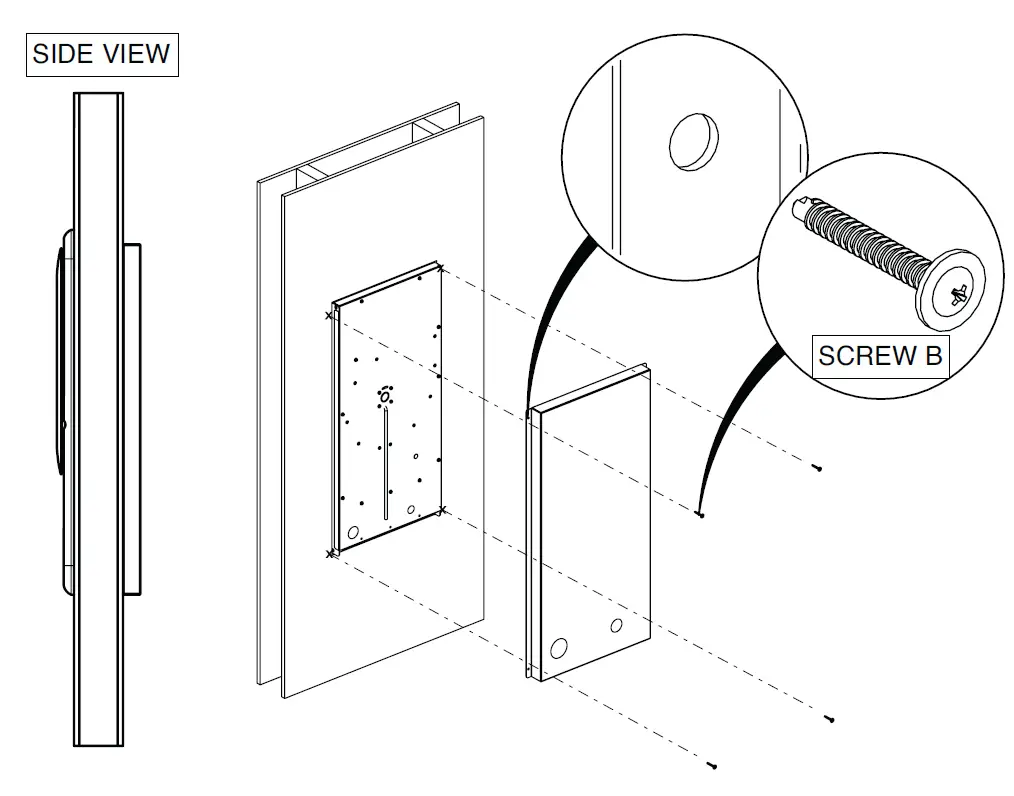 SIDE VIEW

SCREW B