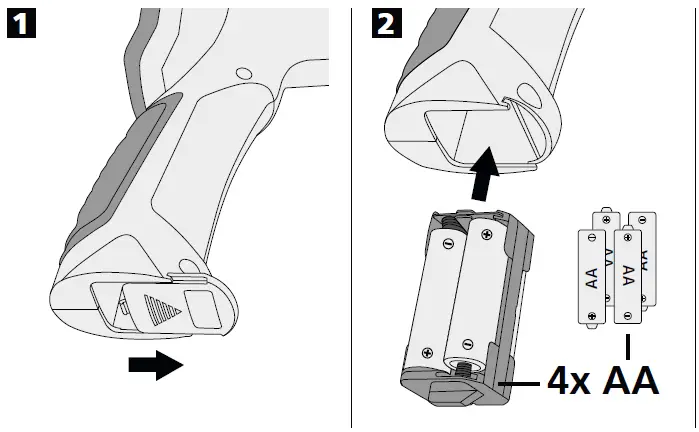 1

2

AA

AA

AA

4x AA