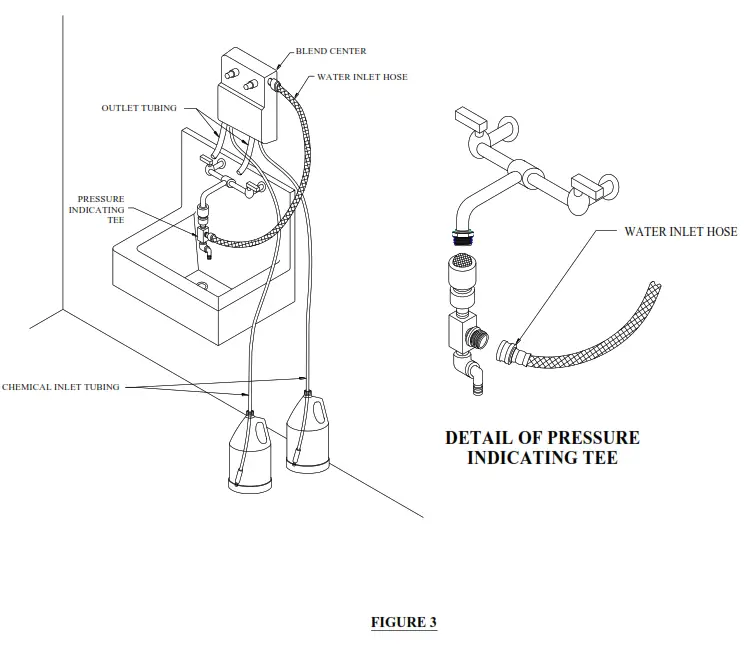 BLEND CENTER

WATER INLET HOSE

OUTLET TUBING

PRESSURE INDICATING TEE

CHEMICAL INLET TUBING

WATER INLET HOSE

DETAIL OF PRESSURE INDICATING TEE

FIGURE 3