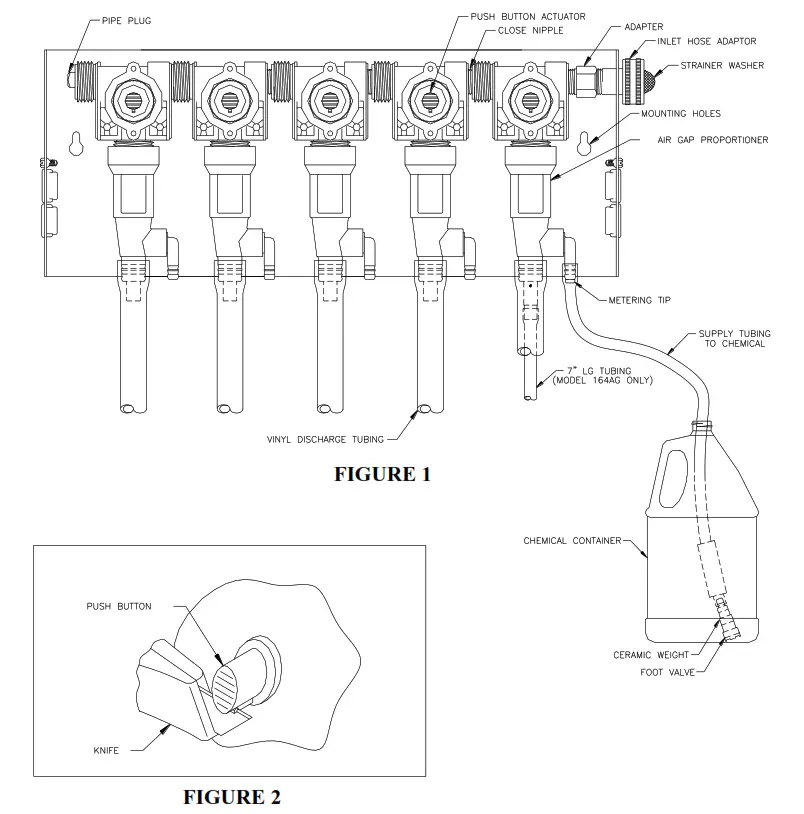 PIPE PLUG

PUSH BUTTON ACTUATOR

CLOSE NIPPLE

ADAPTER

INLET HOSE ADAPTOR

STRAINER WASHER

MOUNTING HOLES

AIR GAP PROPORTIONER

METERING TIP

SUPPLY TUBING TO CHEMICAL

7" LG TUBING (MODEL 164AG ONLY)

VINYL DISCHARGE TUBING

FIGURE 1

CHEMICAL CONTAINER

CERAMIC WEIGHT

FOOT VALVE

PUSH BUTTON

KNIFE

FIGURE 2