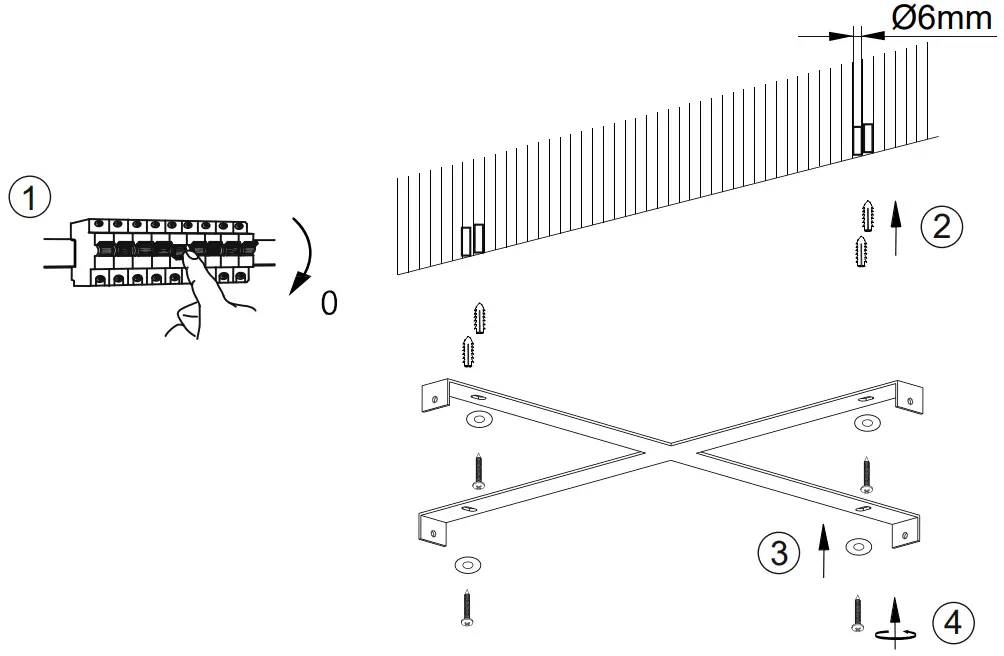 Ø6mm

1

0

2

3

4