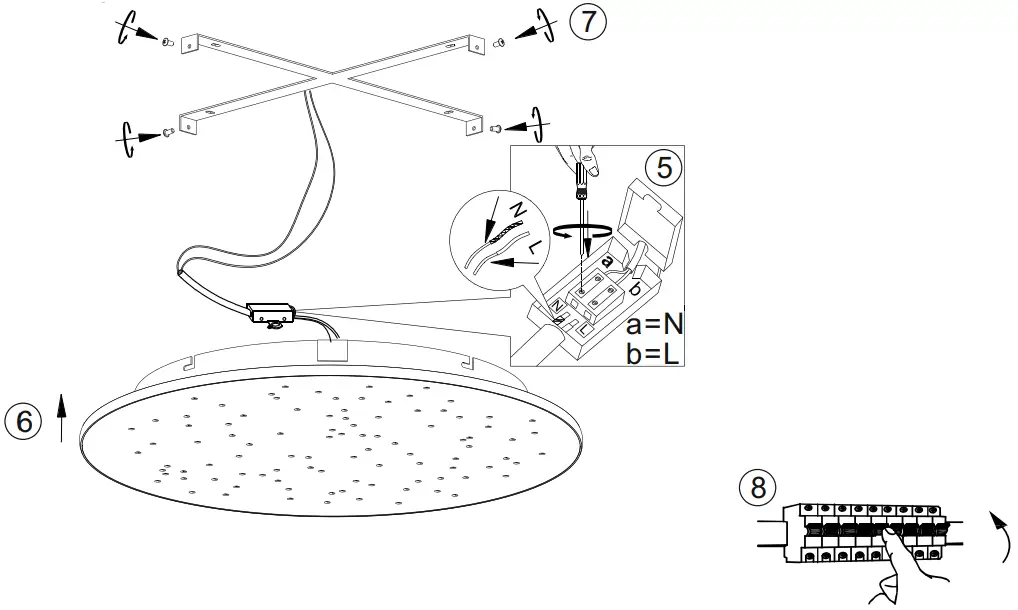 ⑦

⑤

N
L

a
b
N
L

a=N
b=L

⑥

⑧