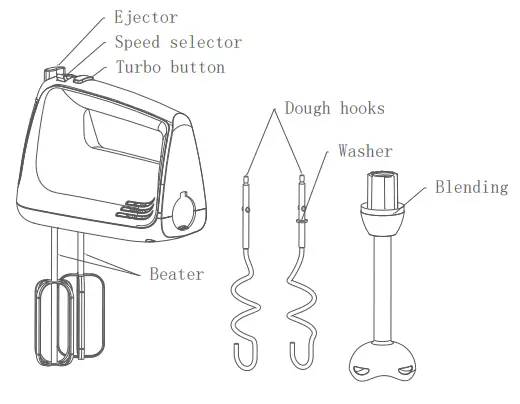 Ejector
Speed selector
Turbo button
Dough hooks
Washer
Blending
Beater