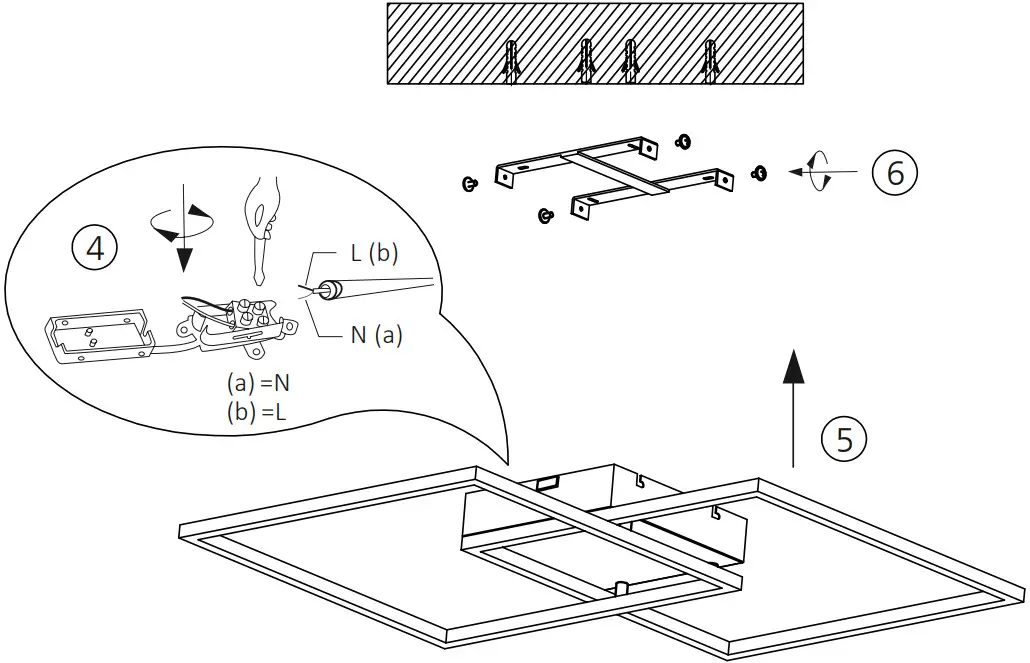 6

4

L (b)

N (a)

(a) =N
(b) =L

5