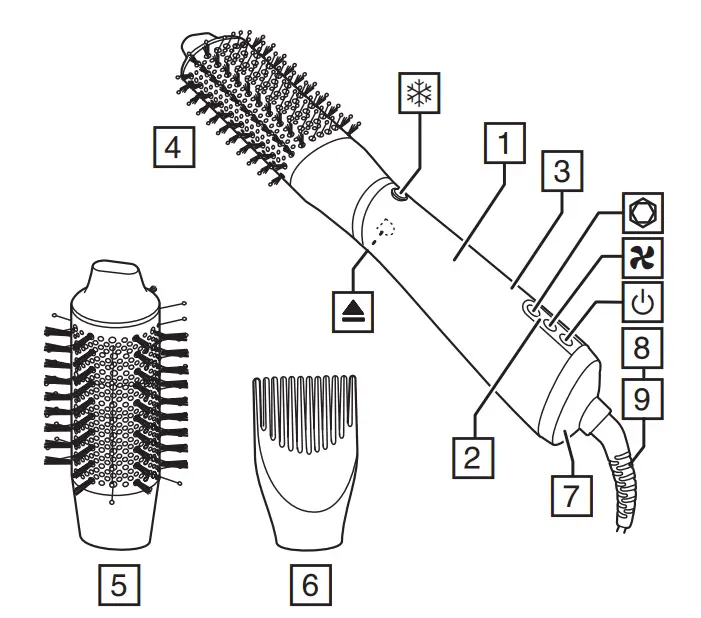 4
1
3
8
9
2
7
5
6