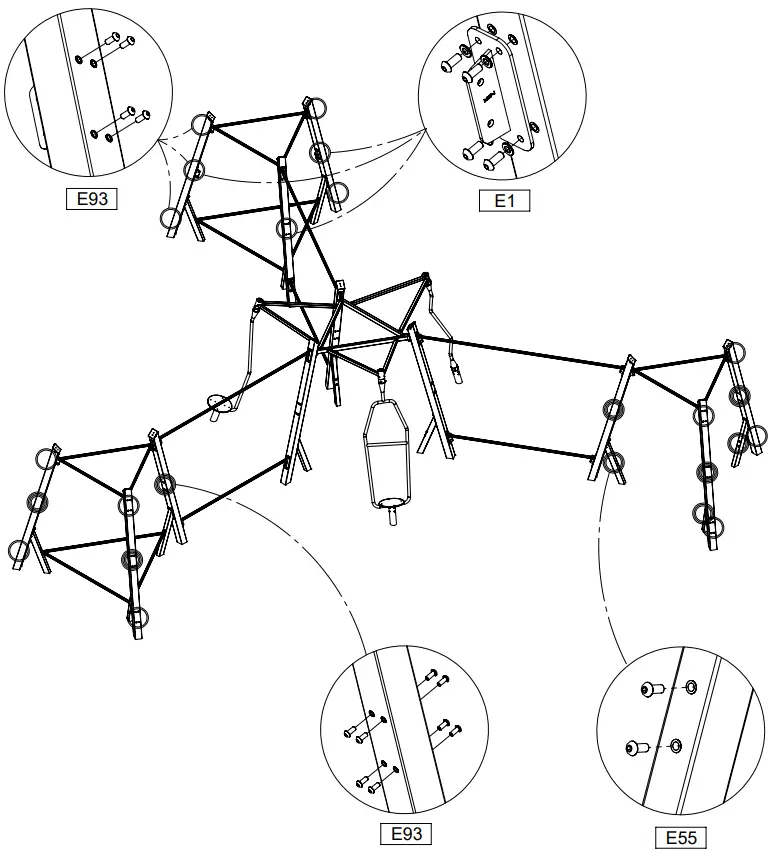 E93

E1

E93

E55