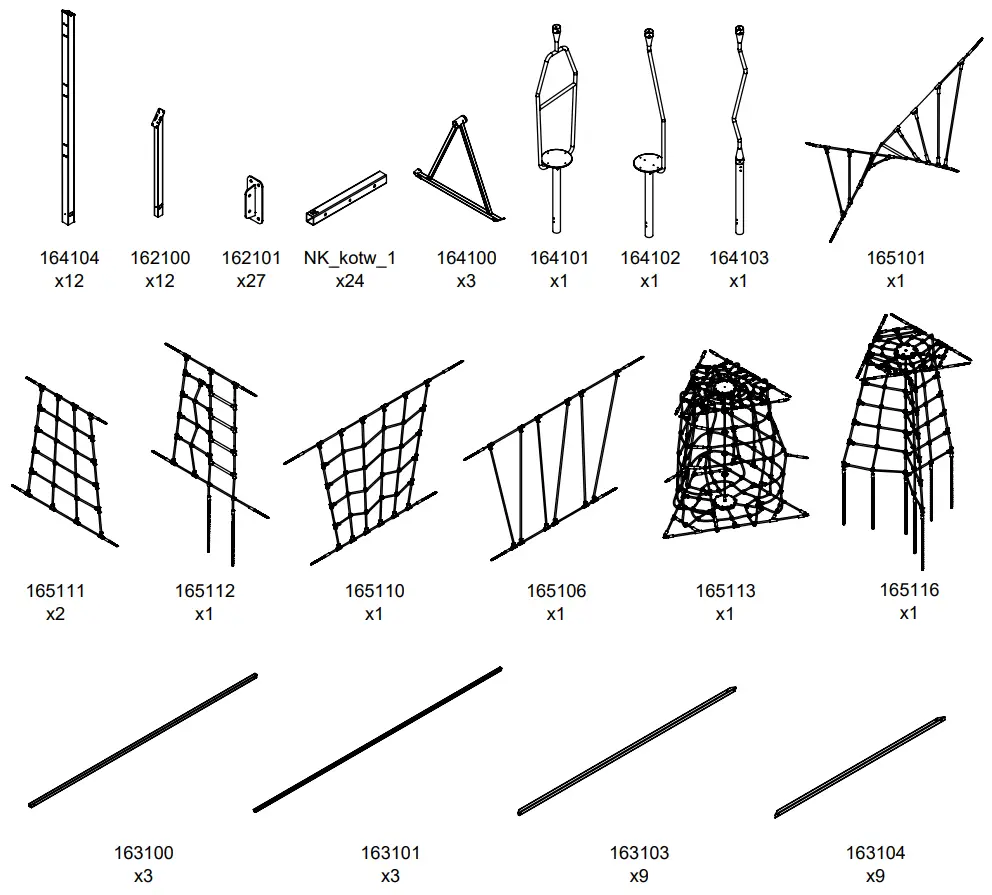 164104
x12

162100
x12

162101
x27

NK_kotw_1
x24

164100
x3

164101
x1

164102
x1

164103
x1

165101
x1

165111
x2

165112
x1

165110
x1

165106
x1

165113
x1

165116
x1

163100
x3

163101
x3

163103
x9

163104
x9