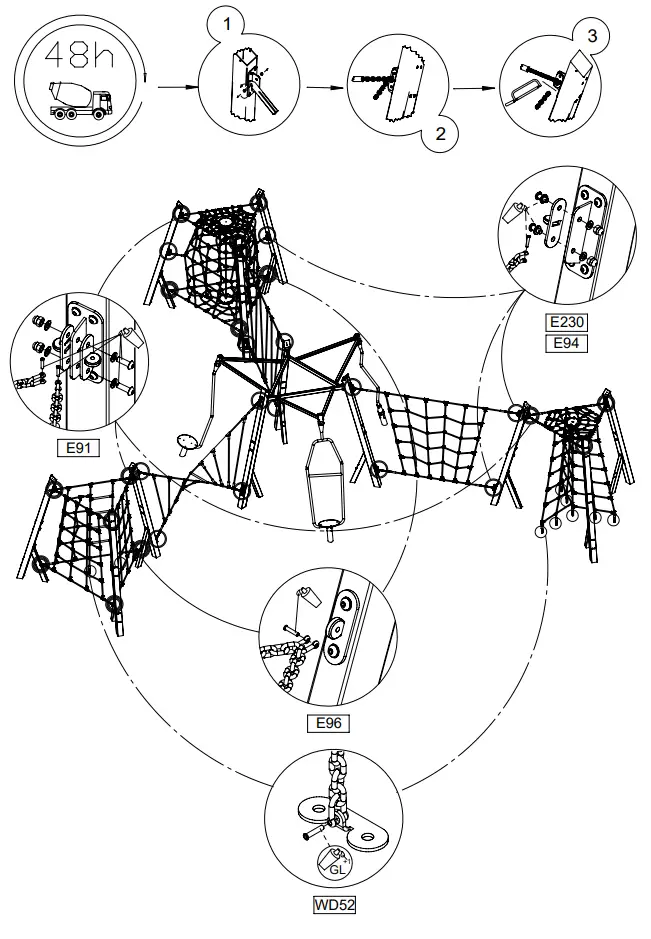 48h

1

2

3

E230

E94

E91

E96

GL

WD52