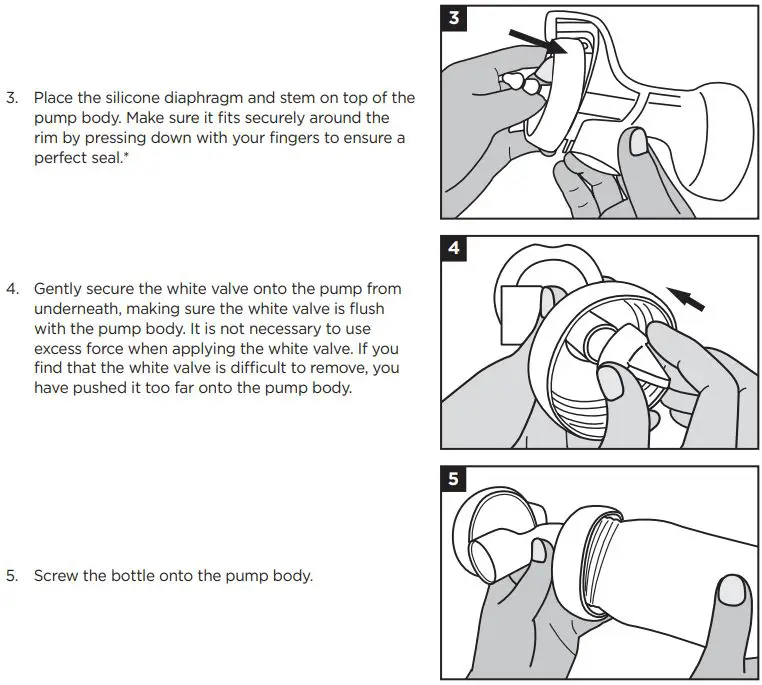 3. Place the silicone diaphragm and stem on top of the pump body. Make sure it fits securely around the rim by pressing down with your fingers to ensure a perfect seal.*

3

4. Gently secure the white valve onto the pump from underneath, making sure the white valve is flush with the pump body. It is not necessary to use excess force when applying the white valve. If you find that the white valve is difficult to remove, you have pushed it too far onto the pump body.

4

5. Screw the bottle onto the pump body.

5