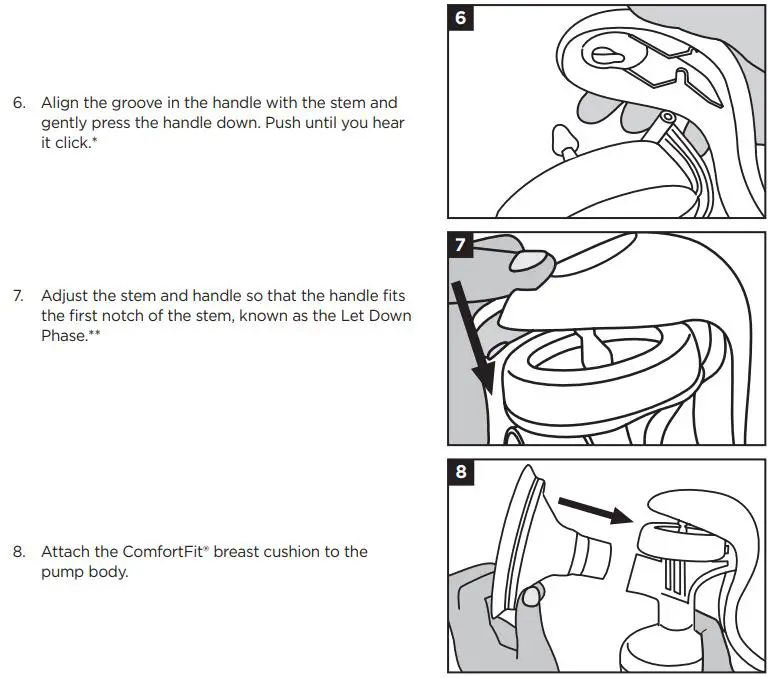 6. Align the groove in the handle with the stem and gently press the handle down. Push until you hear it click.*

6

7. Adjust the stem and handle so that the handle fits the first notch of the stem, known as the Let Down Phase.**

7

8. Attach the ComfortFit® breast cushion to the pump body.

8