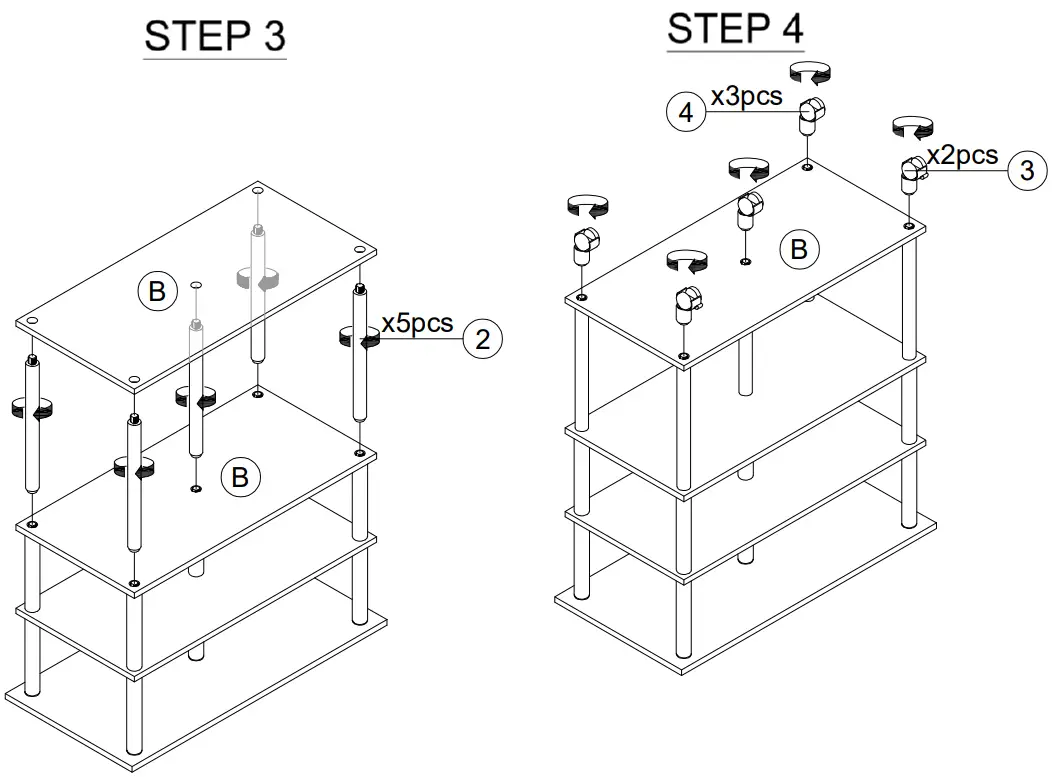 STEP 3

B

x5pcs 2

B

STEP 4

4 x3pcs

x2pcs 3

B