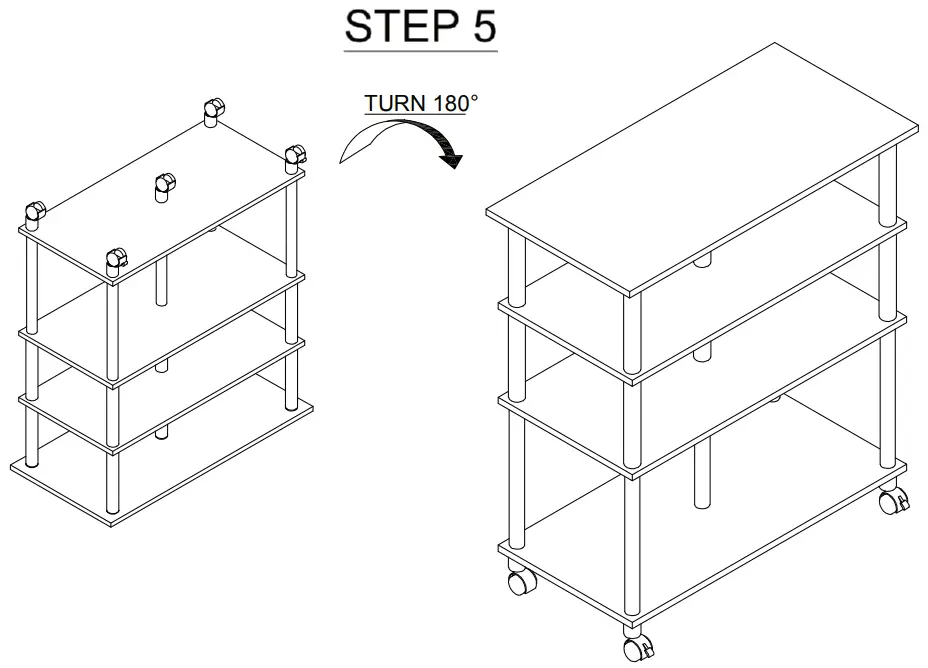 STEP 5

TURN 180°